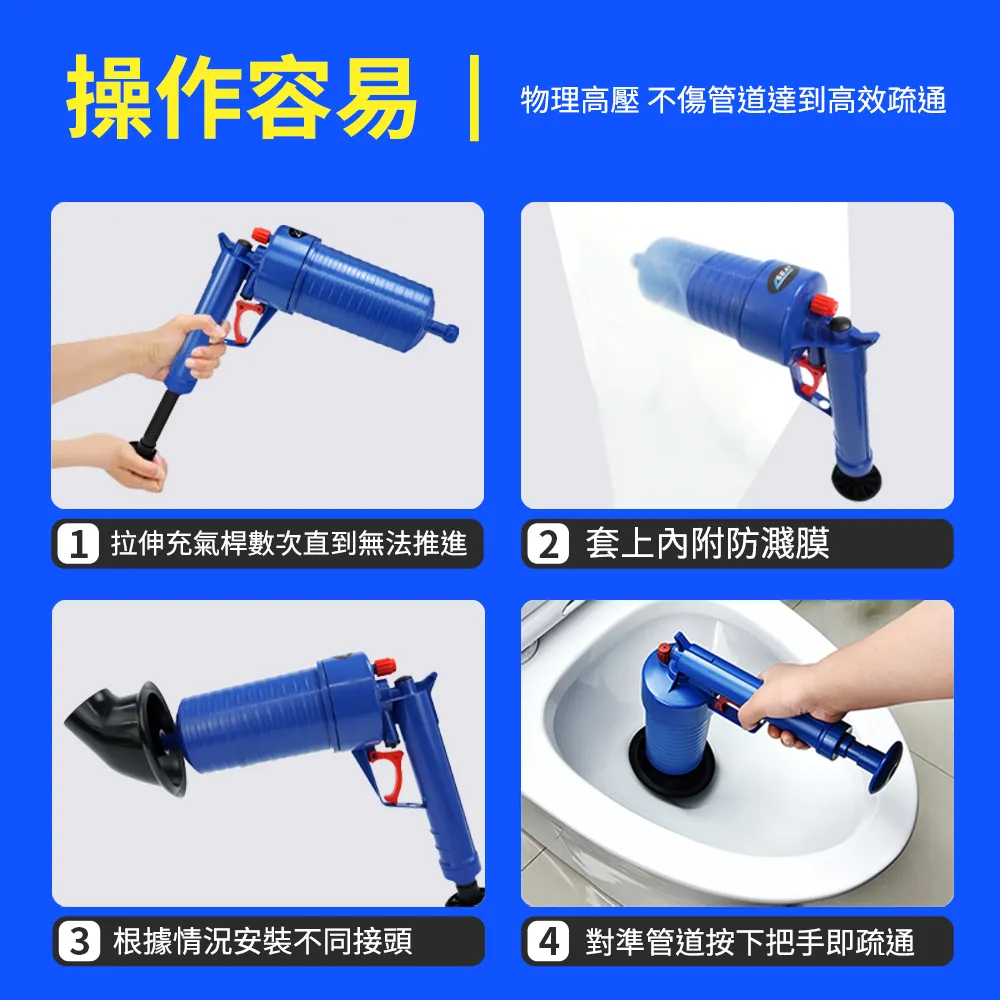 操作容易 | 物理高壓 不傷管道達到高效疏通

1 拉伸充氣桿數次直到無法推進

2 套上內附防濺膜

3 根據情況安裝不同接頭

4 對準管道按下把手即疏通