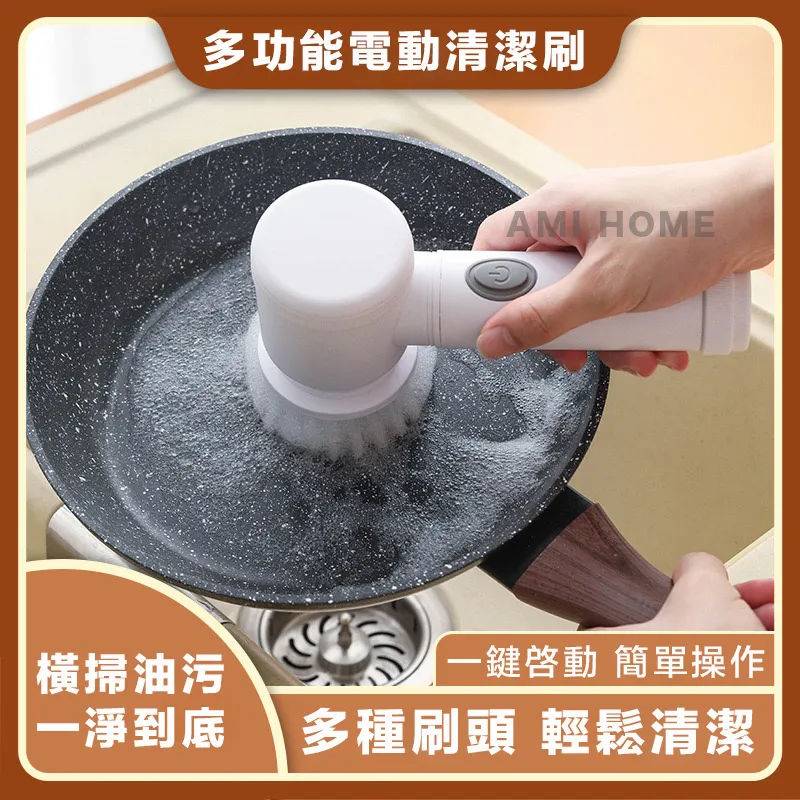 多功能電動清潔刷

AMI HOME

橫掃油污
一淨到底

一鍵啓動 簡單操作

多種刷頭 輕鬆清潔