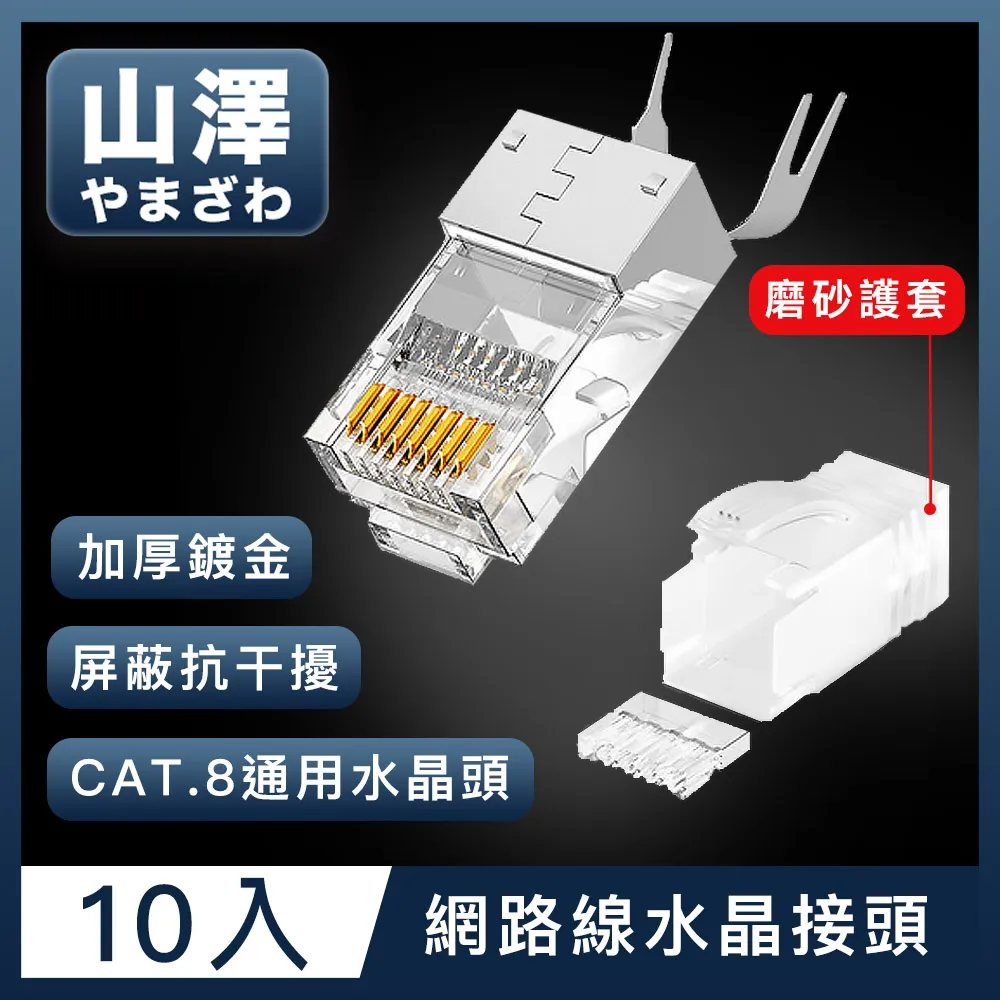 山澤
やまざわ

磨砂護套

加厚鍍金

屏蔽抗干擾

CAT.8通用水晶頭

10入

網路線水晶接頭