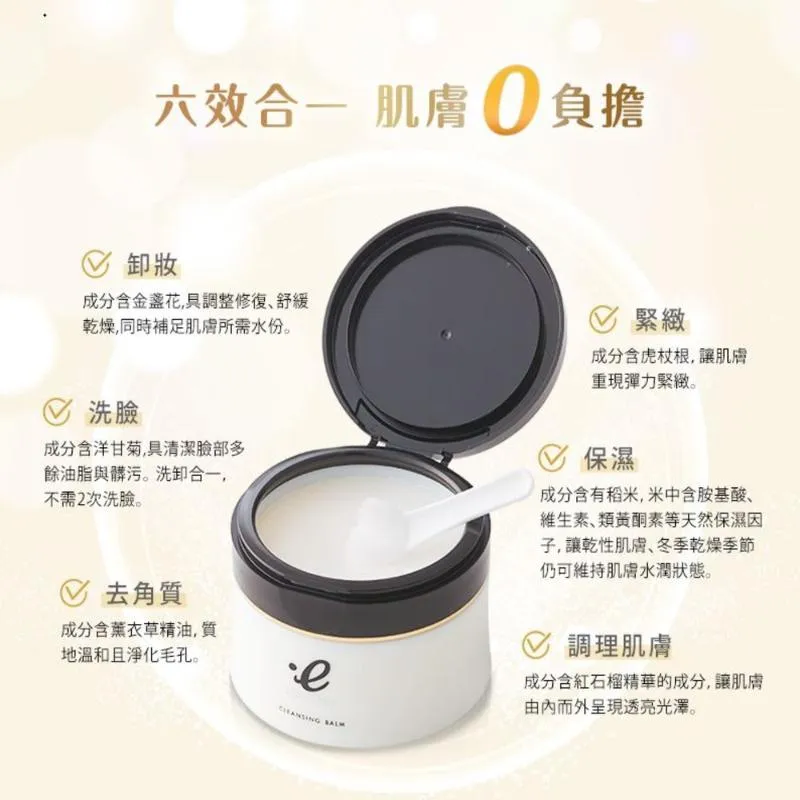 六效合一 肌膚0負擔

卸妝
成分含金盞花,具調整修復、舒緩乾燥,同時補足肌膚所需水份。

洗臉
成分含洋甘菊,具清潔臉部多餘油脂與髒污。洗卸合一,不需2次洗臉。

去角質
成分含薰衣草精油,質地溫和且淨化毛孔。

緊緻
成分含虎杖根,讓肌膚重現彈力緊緻。

保濕
成分含有稻米,米中含胺基酸、維生素、類黃酮素等天然保濕因子,讓乾性肌膚、冬季乾燥季節仍可維持肌膚水潤狀態。

調理肌膚
成分含紅石榴精華的成分,讓肌膚由內而外呈現透亮光澤。

e
CLEANSING BALM