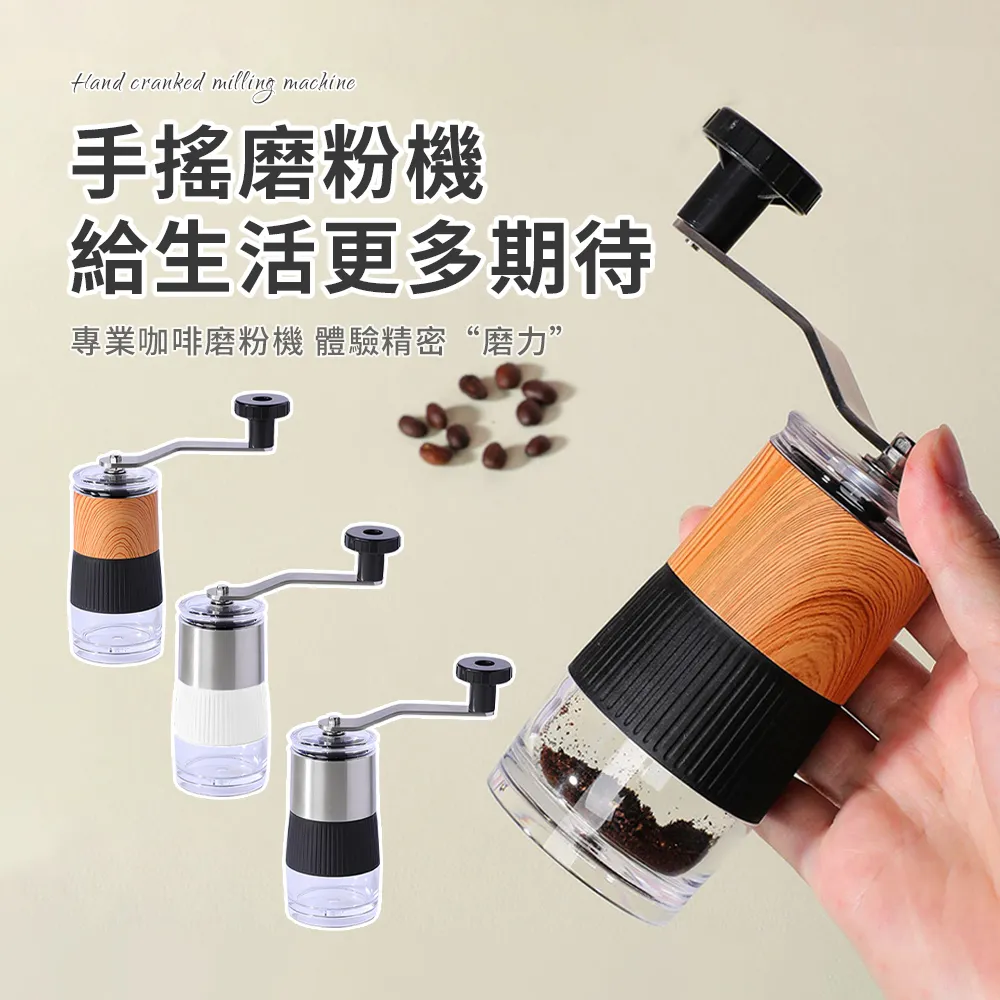 Hand cranked milling machine

手搖磨粉機
給生活更多期待

專業咖啡磨粉機 體驗精密“磨力”