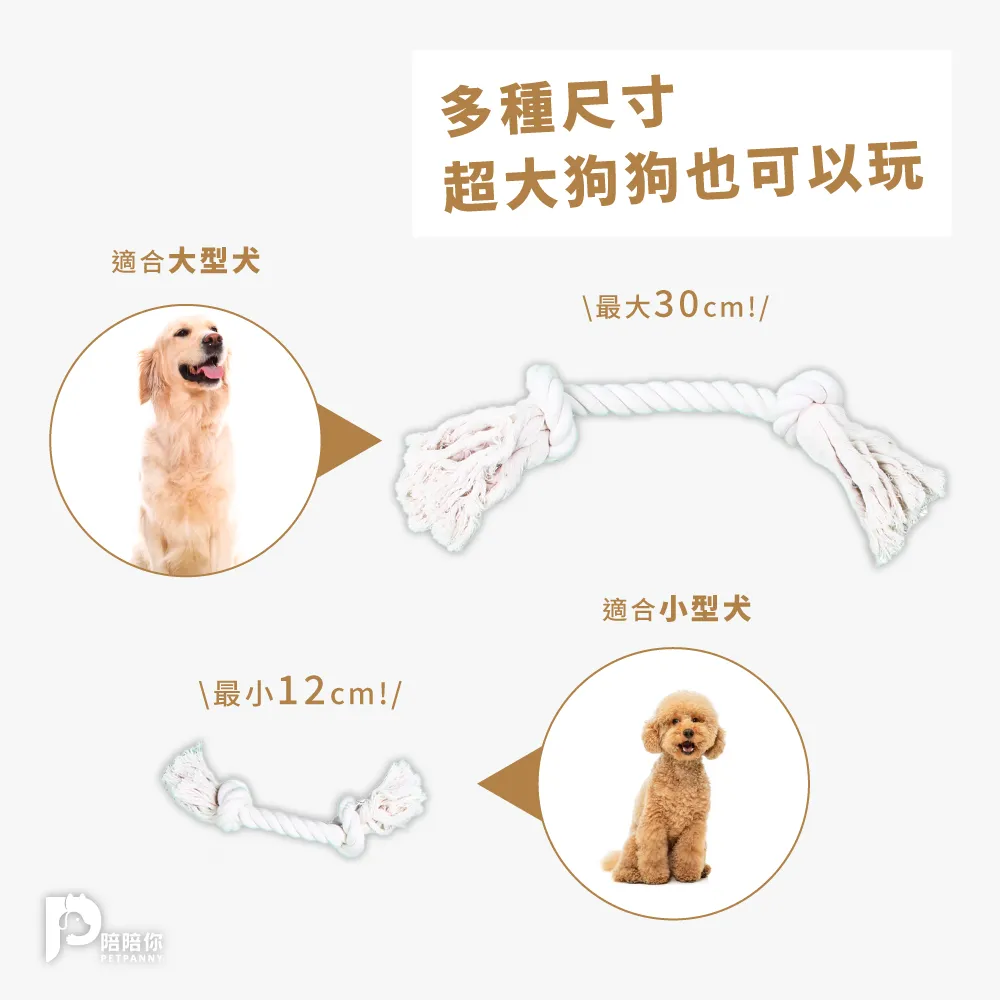 多種尺寸
超大狗狗也可以玩

適合大型犬

\最大30cm!/

適合小型犬

\最小12cm!/

陪陪你
PETPANNY