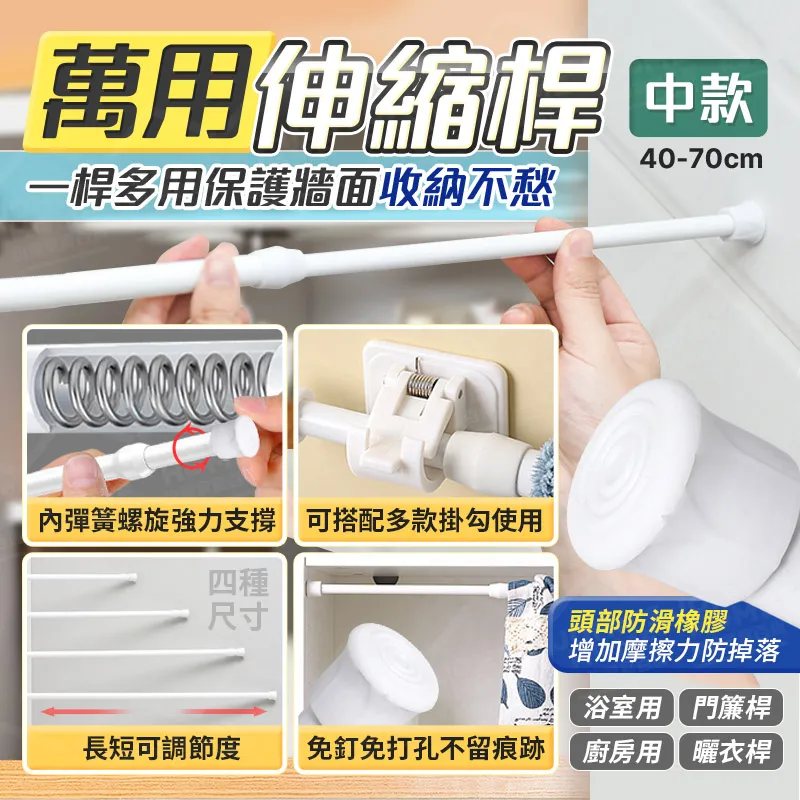 萬用伸縮桿
中款
40-70cm
一桿多用保護牆面收納不愁

內彈簧螺旋強力支撐
可搭配多款掛勾使用
四種尺寸
長短可調節度
免釘免打孔不留痕跡

頭部防滑橡膠
增加摩擦力防掉落

浴室用
門簾桿
廚房用
曬衣桿