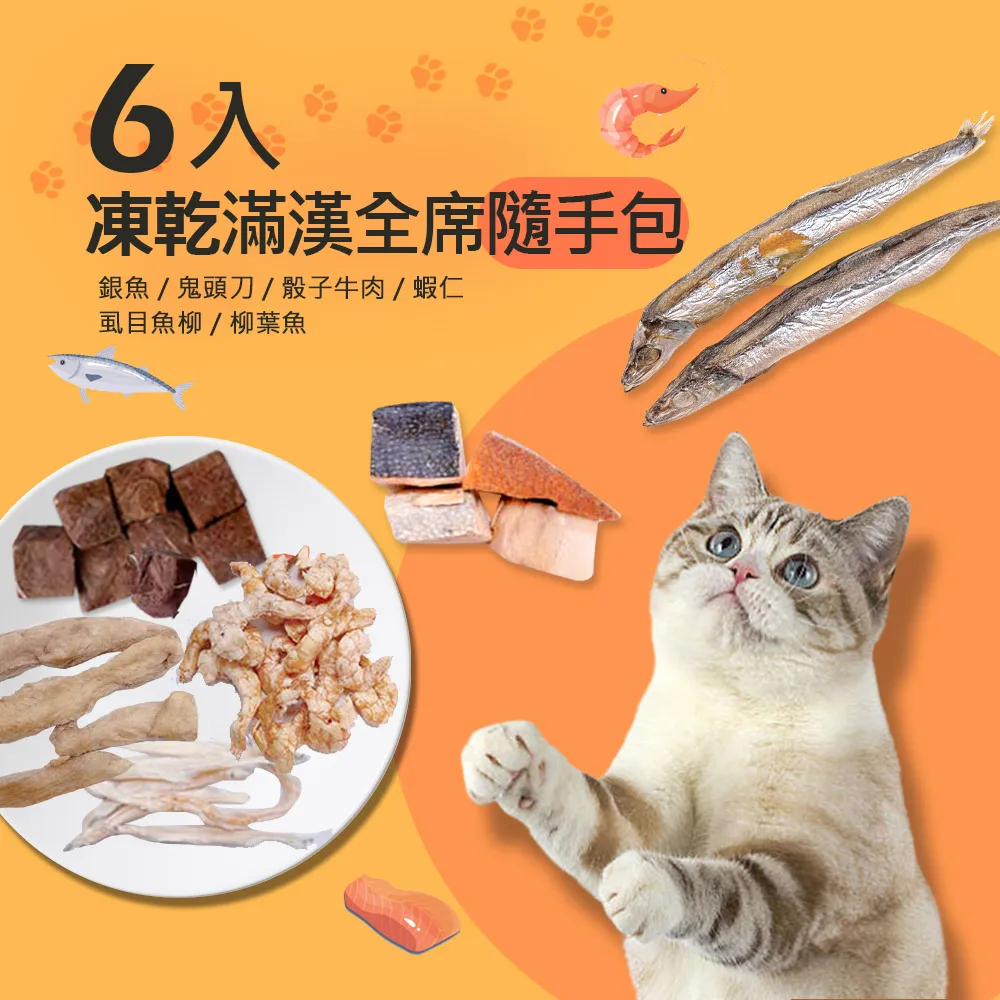 6入
凍乾滿漢全席隨手包

銀魚 / 鬼頭刀 / 骰子牛肉 / 蝦仁
虱目魚柳 / 柳葉魚