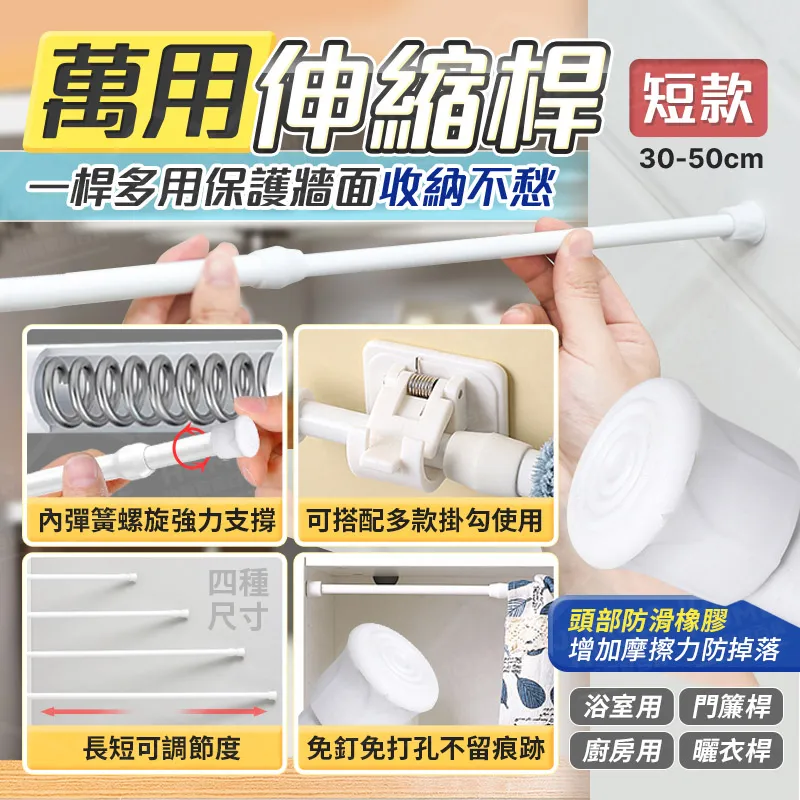 萬用伸縮桿

短款
30-50cm

一桿多用保護牆面收納不愁

內彈簧螺旋強力支撐

可搭配多款掛勾使用

四種尺寸

長短可調節度

免釘免打孔不留痕跡

頭部防滑橡膠
增加摩擦力防掉落

浴室用
門簾桿
廚房用
曬衣桿