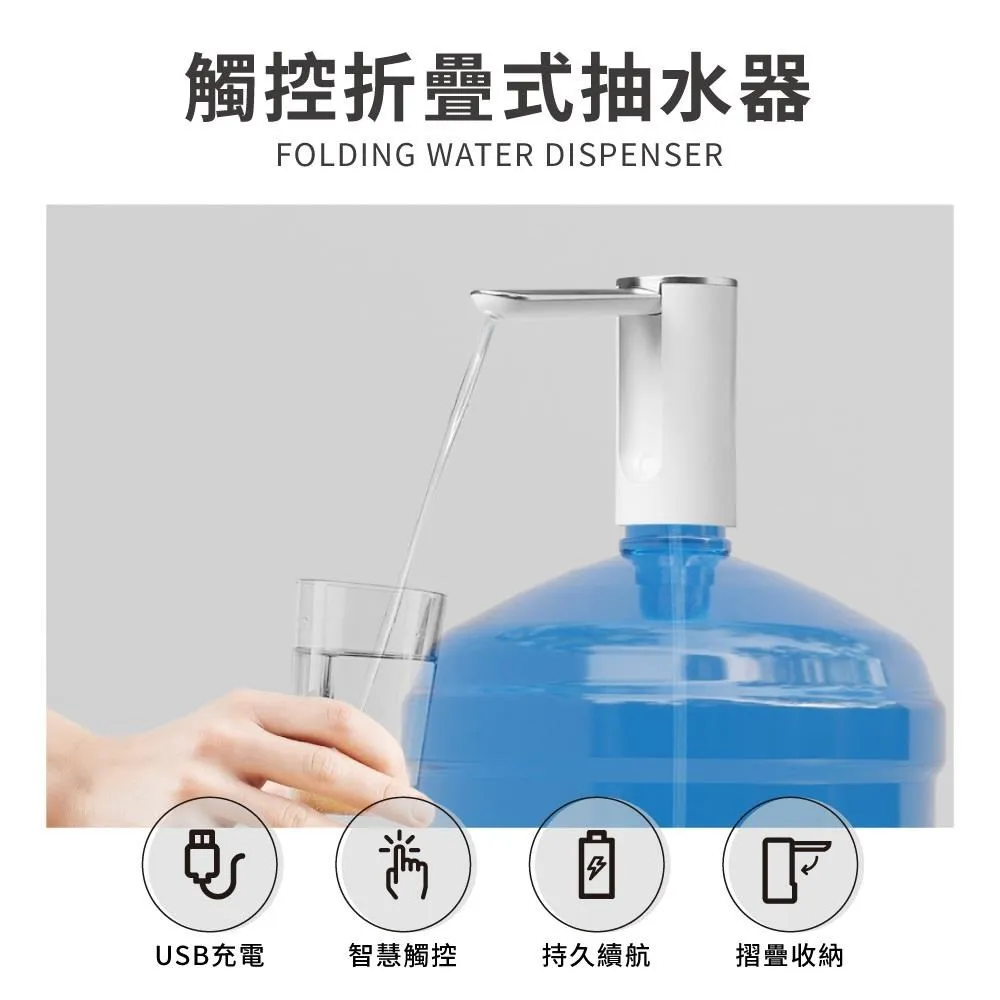 觸控折疊式抽水器
FOLDING WATER DISPENSER

USB充電
智慧觸控
持久續航
摺疊收納