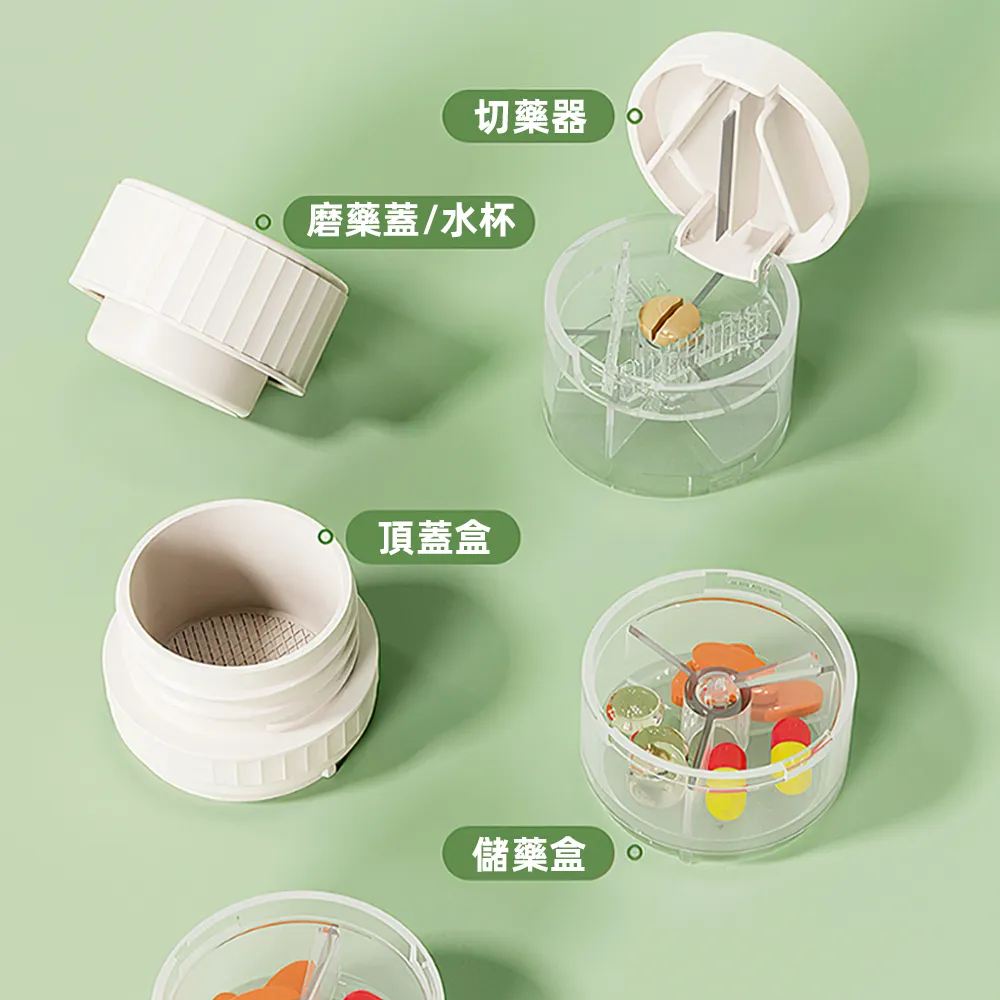 切藥器

磨藥蓋/水杯

頂蓋盒

儲藥盒