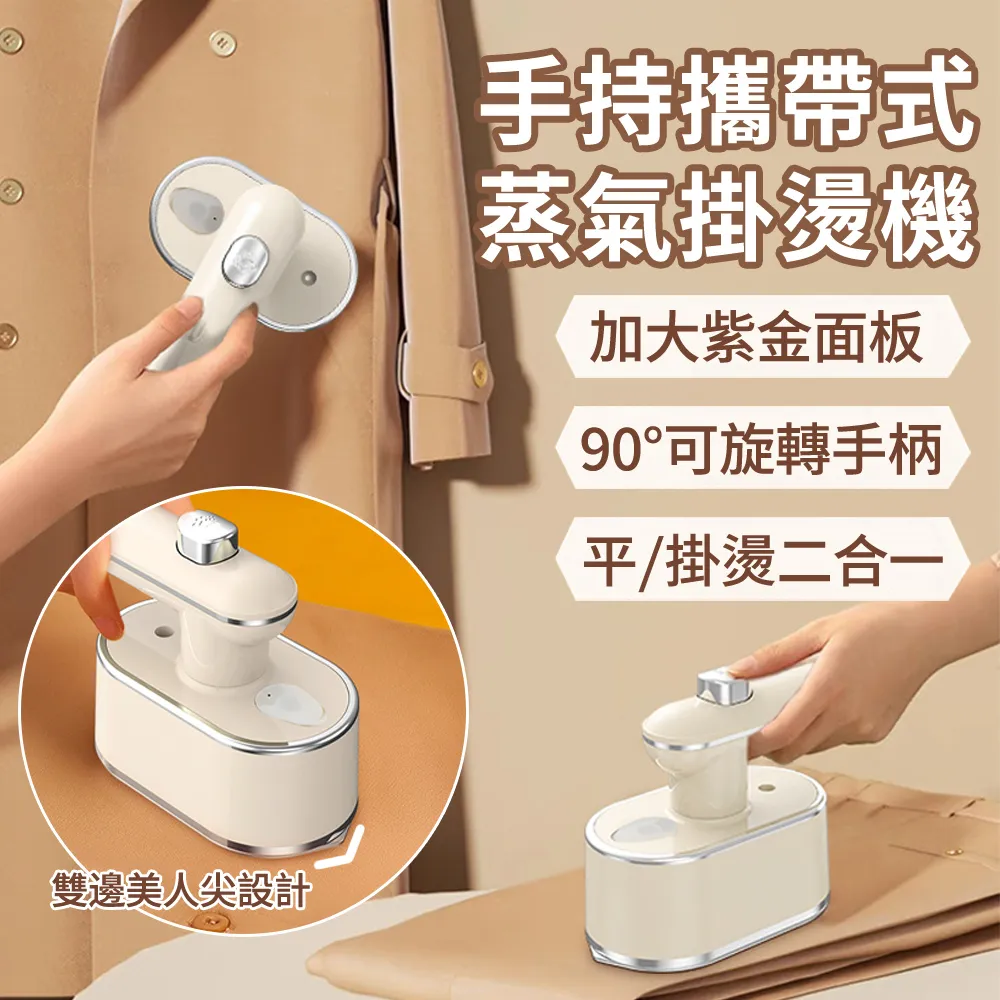 手持攜帶式
蒸氣掛燙機

加大紫金面板

90°可旋轉手柄

平/掛燙二合一

雙邊美人尖設計