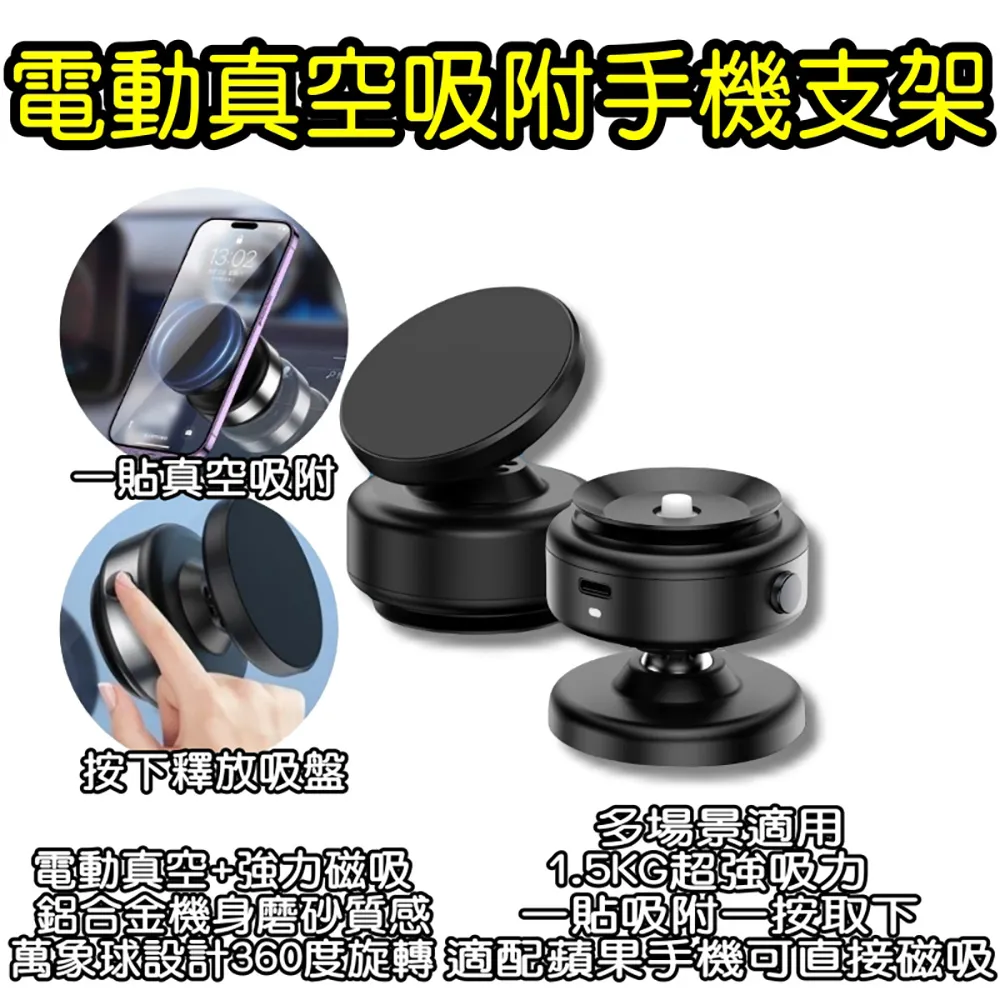 電動真空吸附手機支架

13:02

一貼真空吸附

按下釋放吸盤

電動真空+強力磁吸
鋁合金機身磨砂質感
萬象球設計360度旋轉

多場景適用
1.5KG超強吸力
一貼吸附一按取下
適配蘋果手機可直接磁吸