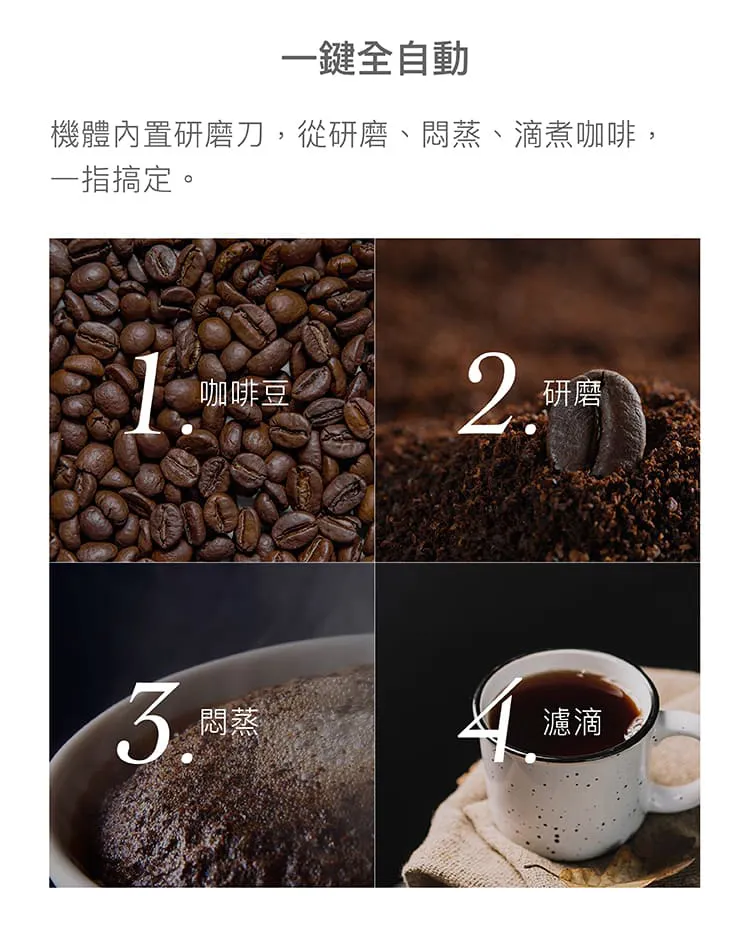 一鍵全自動

機體內置研磨刀，從研磨、悶蒸、滴煮咖啡，一指搞定。

1. 咖啡豆

2. 研磨

3. 悶蒸

4. 濾滴