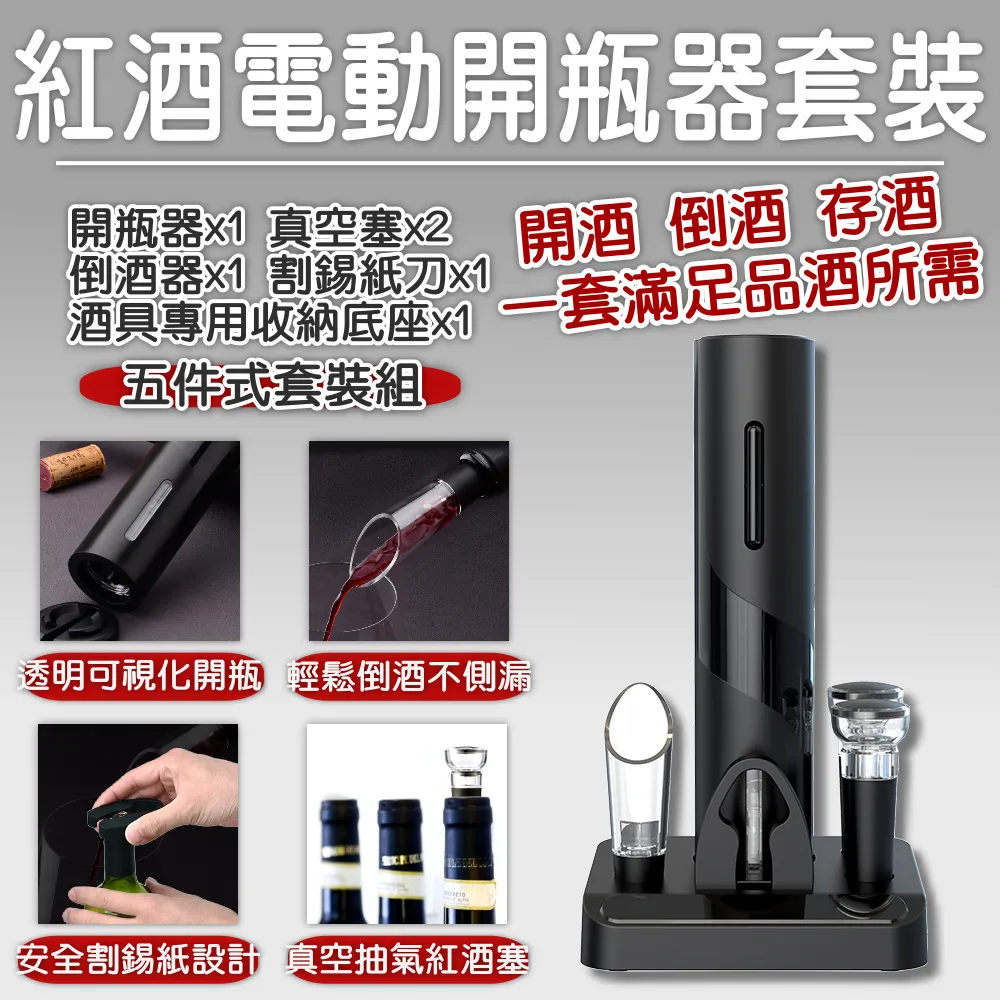 紅酒電動開瓶器套裝

開瓶器x1 真空塞x2
倒酒器x1 割錫紙刀x1
酒具專用收納底座x1

五件式套裝組

開酒 倒酒 存酒
一套滿足品酒所需

透明可視化開瓶

輕鬆倒酒不側漏

安全割錫紙設計

真空抽氣紅酒塞