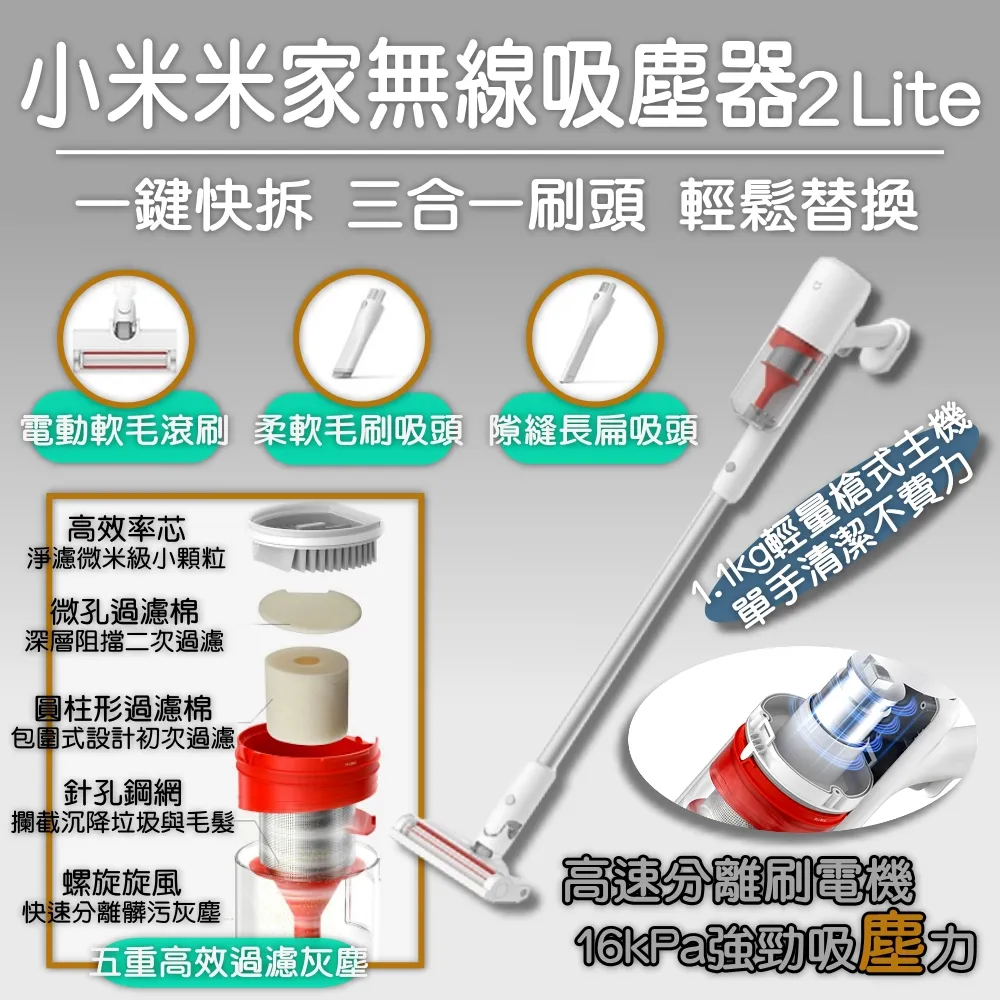 小米米家無線吸塵器2 Lite

一鍵快拆 三合一刷頭 輕鬆替換

電動軟毛滾刷

柔軟毛刷吸頭

隙縫長扁吸頭

1.1kg輕量槍式主機
單手清潔不費力

高效率芯
淨濾微米級小顆粒

微孔過濾棉
深層阻擋二次過濾

圓柱形過濾棉
包圍式設計初次過濾

針孔鋼網
攔截沉降垃圾與毛髮

螺旋旋風
快速分離髒污灰塵

五重高效過濾灰塵

高速分離刷電機
16kPa強勁吸塵力