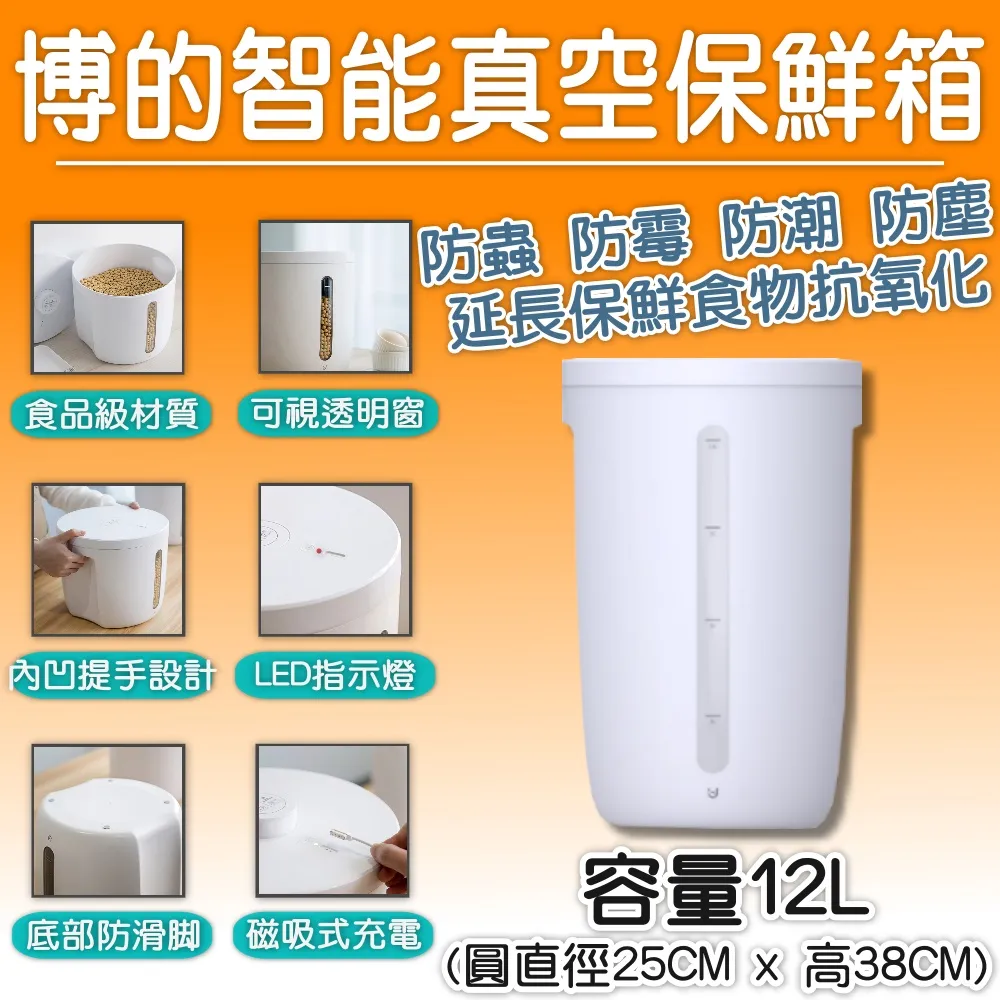 博的智能真空保鮮箱

防蟲 防霉 防潮 防塵
延長保鮮食物抗氧化

食品級材質
可視透明窗
內凹提手設計
LED指示燈
底部防滑脚
磁吸式充電

容量12L
(圓直徑25CM x 高38CM)