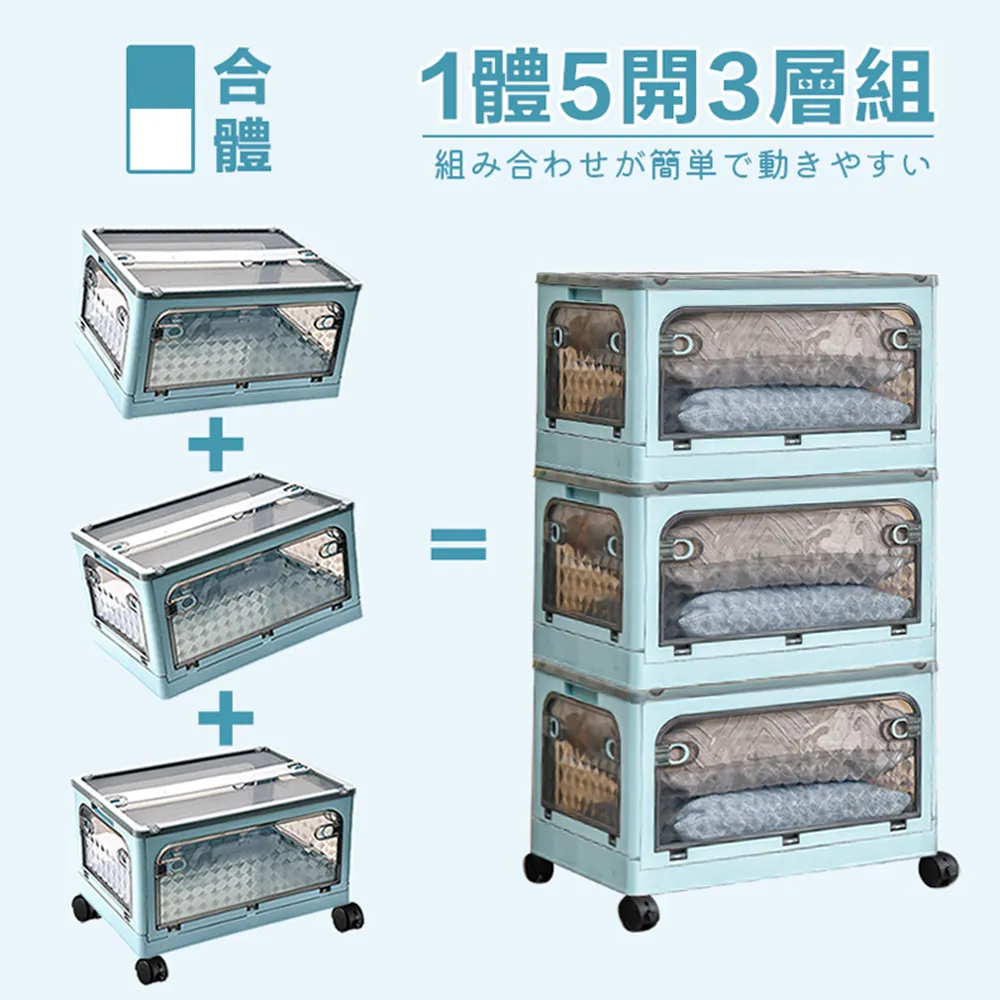 合體

1體5開3層組

組み合わせが簡単で動きやすい

+

+

=