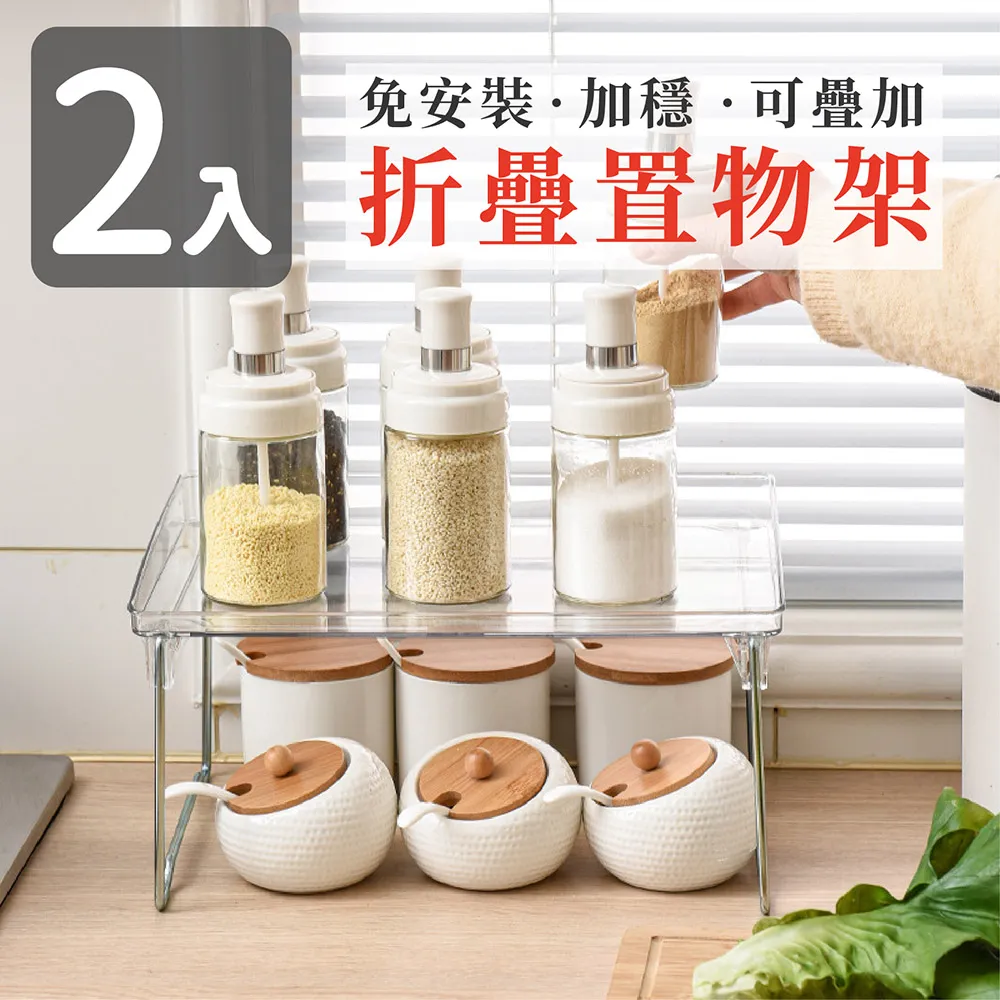 2入

免安裝·加穩·可疊加
折疊置物架