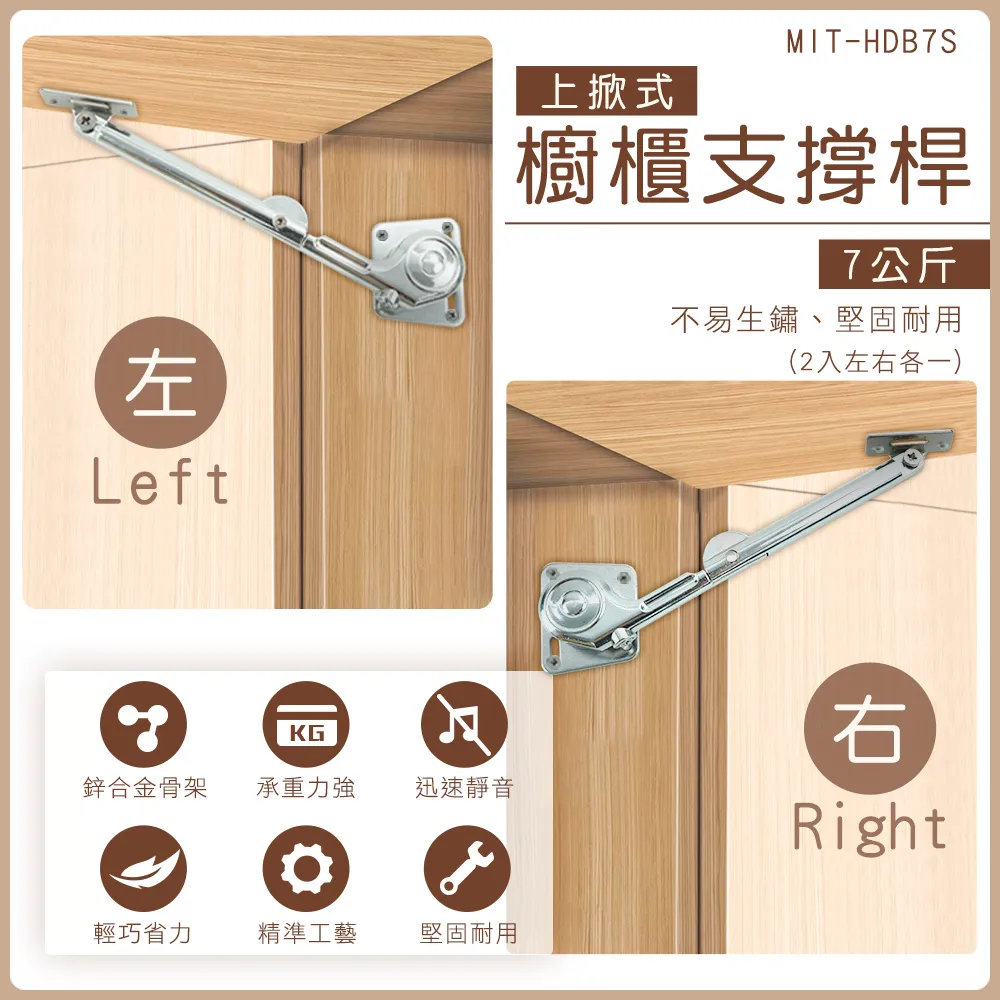 MIT-HDB7S

上掀式

櫥櫃支撐桿

7公斤

不易生鏽、堅固耐用

(2入左右各一)

左

Left

右

Right

KG

鋅合金骨架

承重力強

迅速靜音

輕巧省力

精準工藝

堅固耐用