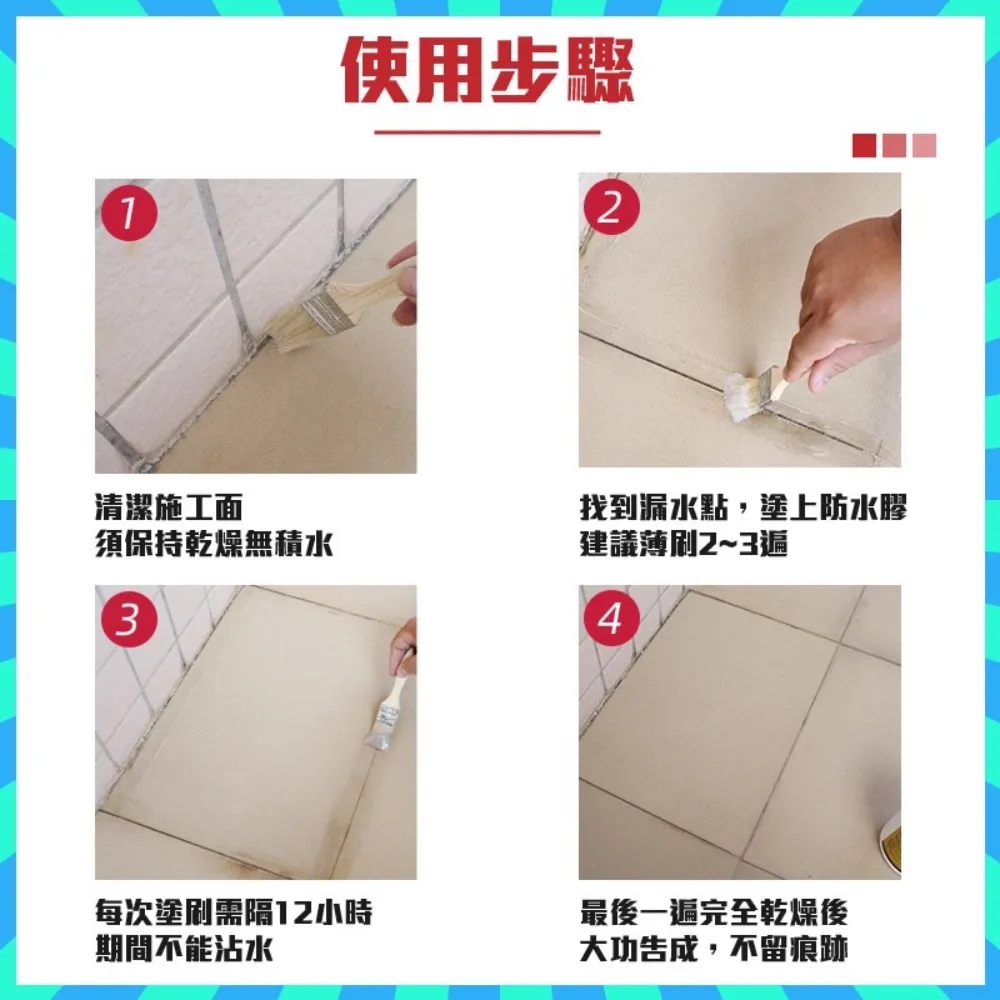 使用步驟

1

清潔施工面
須保持乾燥無積水

2

找到漏水點，塗上防水膠
建議薄刷2~3遍

3

每次塗刷需隔12小時
期間不能沾水

4

最後一遍完全乾燥後
大功告成，不留痕跡