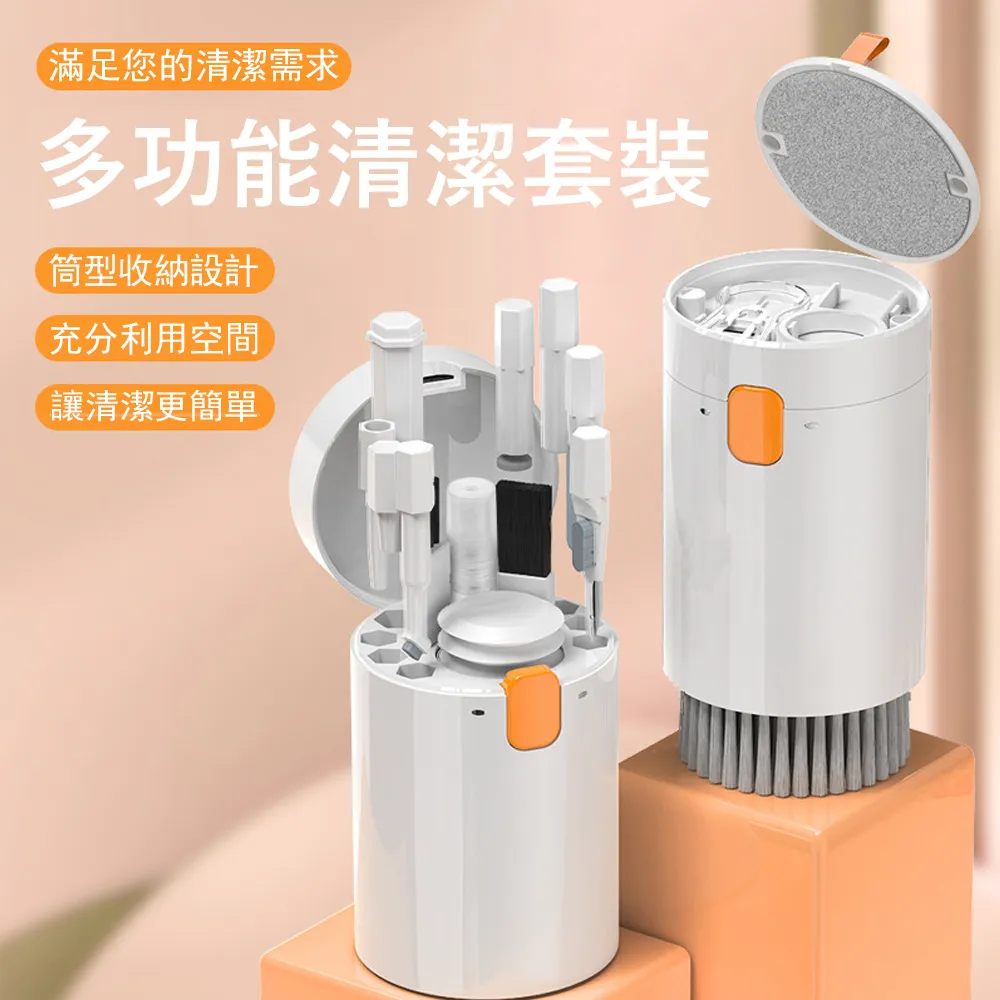 滿足您的清潔需求

多功能清潔套裝

筒型收納設計

充分利用空間

讓清潔更簡單