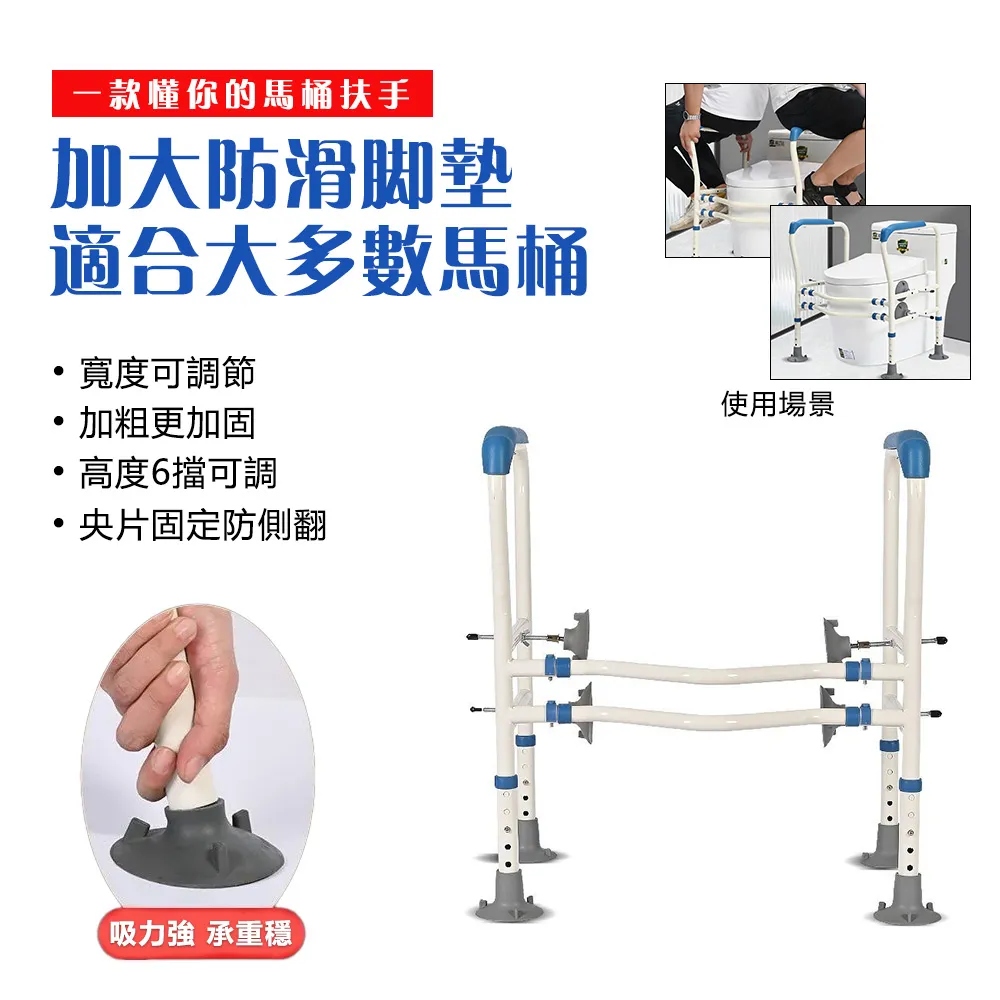 一款懂你的馬桶扶手

加大防滑脚墊
適合大多數馬桶

• 寬度可調節
• 加粗更加固
• 高度6擋可調
• 央片固定防側翻

使用場景

吸力強 承重穩