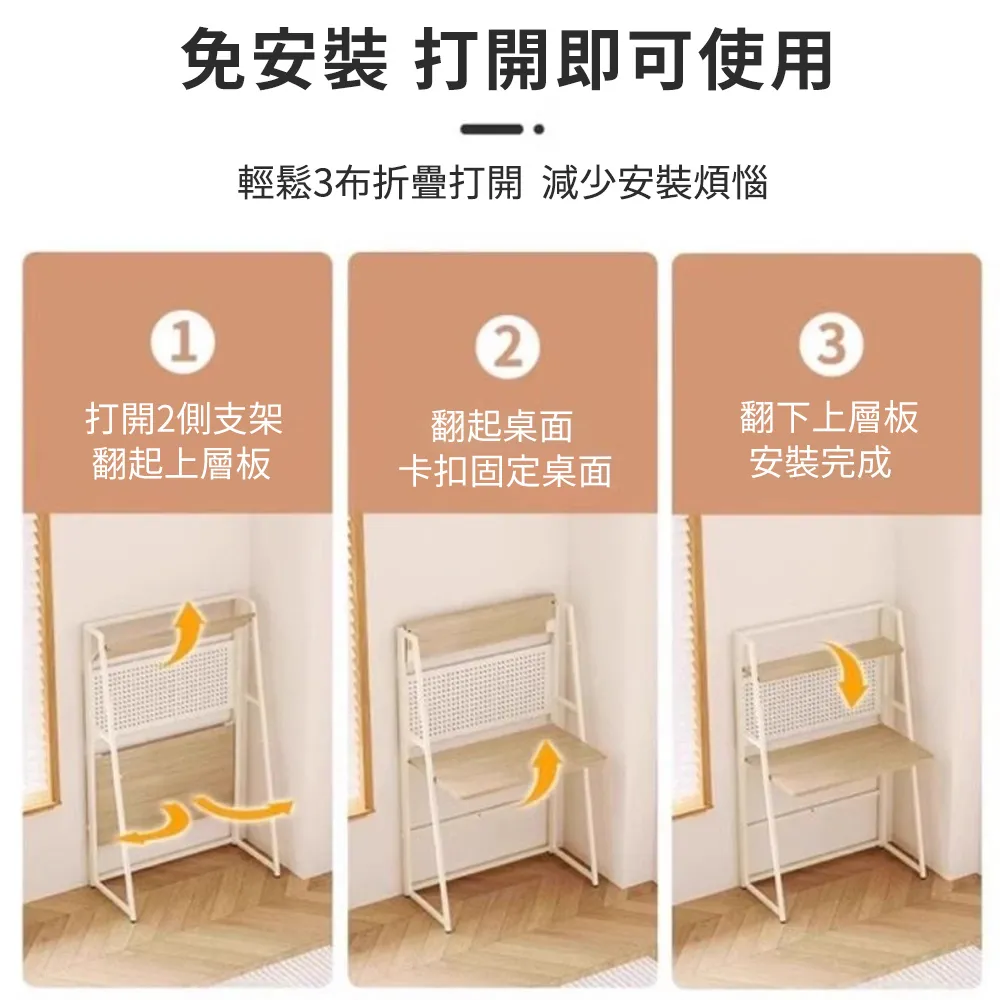 免安裝 打開即可使用

輕鬆3布折疊打開 減少安裝煩惱

1
打開2側支架
翻起上層板

2
翻起桌面
卡扣固定桌面

3
翻下上層板
安裝完成