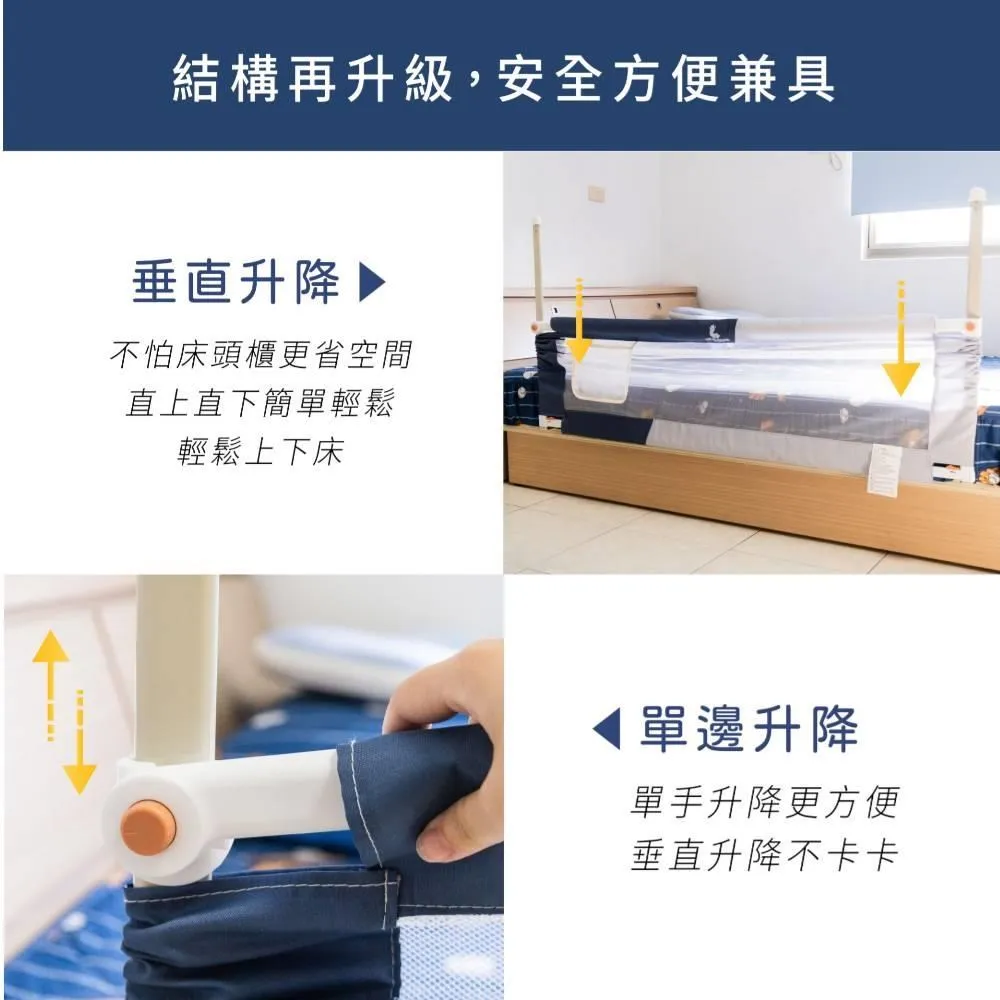 結構再升級，安全方便兼具

垂直升降

不怕床頭櫃更省空間
直上直下簡單輕鬆
輕鬆上下床

單邊升降

單手升降更方便
垂直升降不卡卡