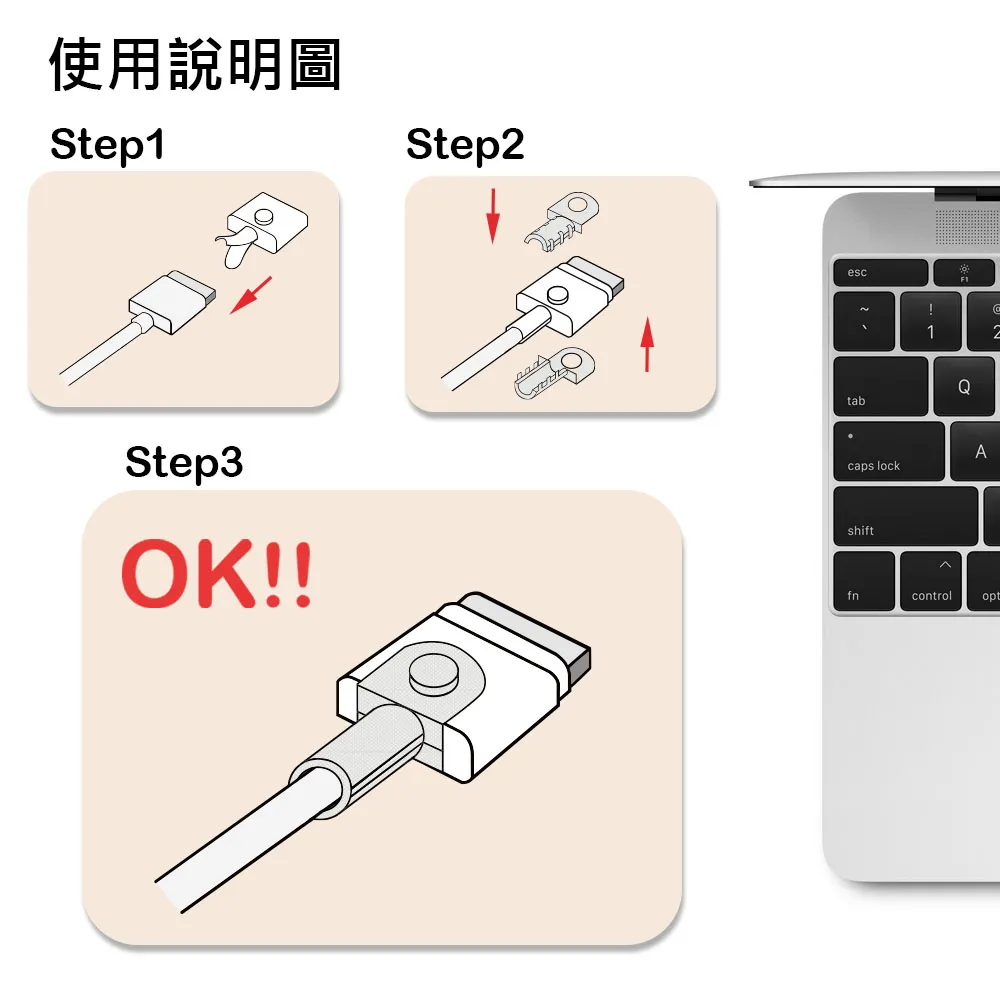 使用說明圖

Step1

Step2

Step3

OK!!

esc
F1
~
`
!
1
@
2
tab
Q
caps lock
A
shift
fn
control
opt