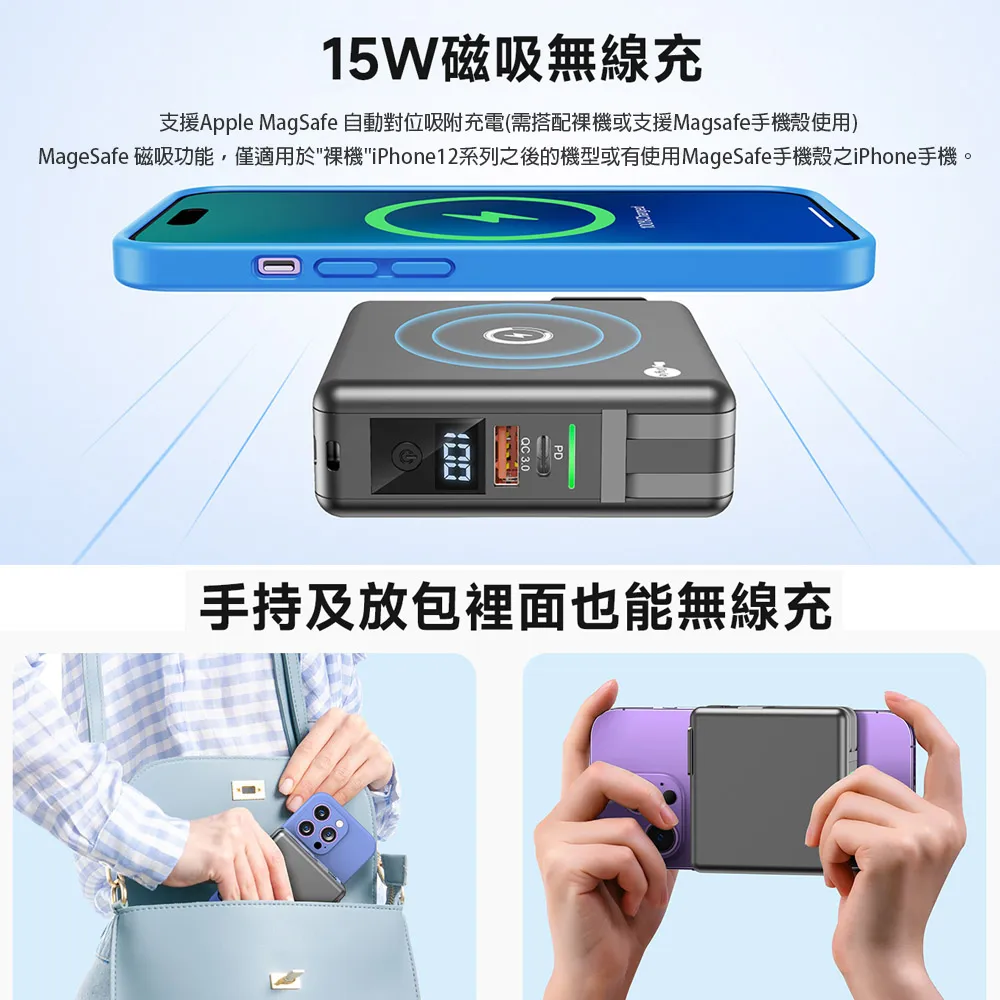 15W磁吸無線充

支援Apple MagSafe 自動對位吸附充電(需搭配裸機或支援Magsafe手機殼使用)
MageSafe 磁吸功能，僅適用於"裸機"iPhone12系列之後的機型或有使用MageSafe手機殼之iPhone手機。

100

QC 3.0

PD

手持及放包裡面也能無線充